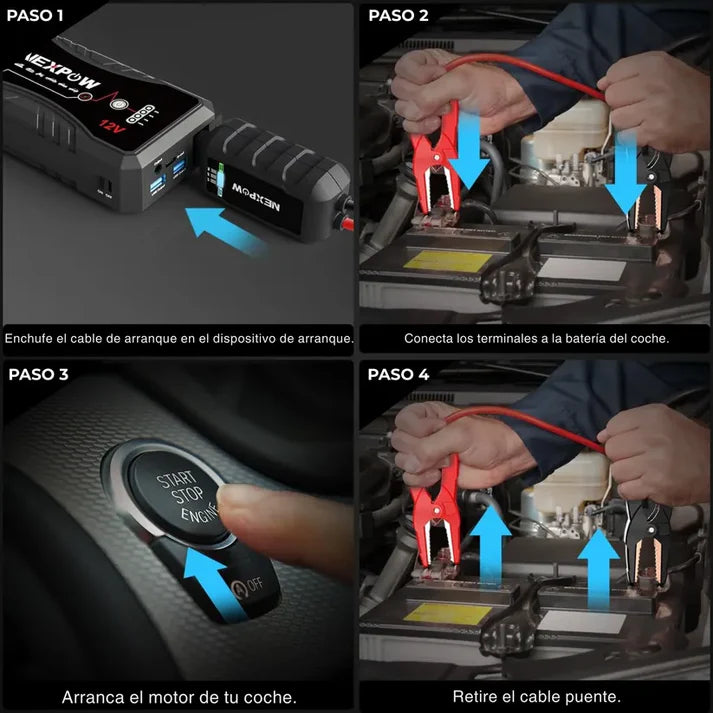 PASO 1

NEXPOW

12V

NEXPOW

Enchufe el cable de arranque en el dispositivo de arranque.

PASO 2

Conecta los terminales a la batería del coche.

PASO 3

START
STOP
ENGINE

A OFF

Arranca el motor de tu coche.

PASO 4

Retire el cable puente.